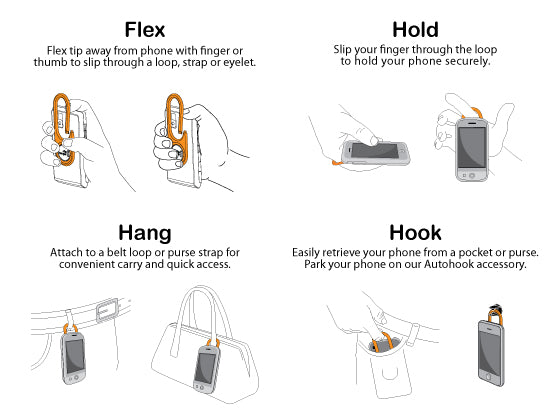 Flex
Flex tip away from phone with finger or thumb to slip through a loop, strap or eyelet.

Hold
Slip your finger through the loop to hold your phone securely.

Hang
Attach to a belt loop or purse strap for convenient carry and quick access.

Hook
Easily retrieve your phone from a pocket or purse. Park your phone on our Autohook accessory.